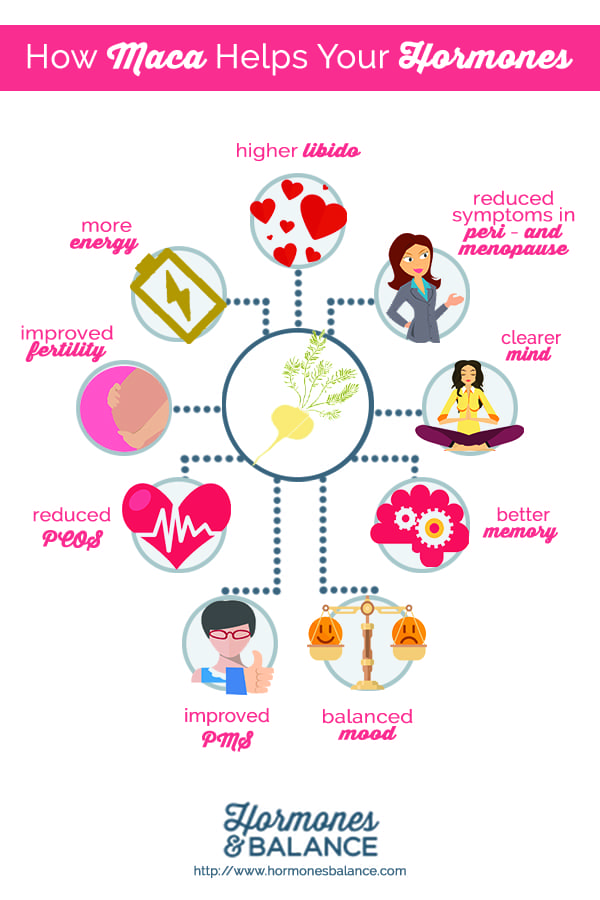 How Maca Helps Your Hormones

higher libido

more energy

reduced symptoms in peri - and menopause

improved fertility

clearer mind

reduced PCOS

better memory

improved PMS

balanced mood

Hormones & BALANCE
http://www.hormonesbalance.com